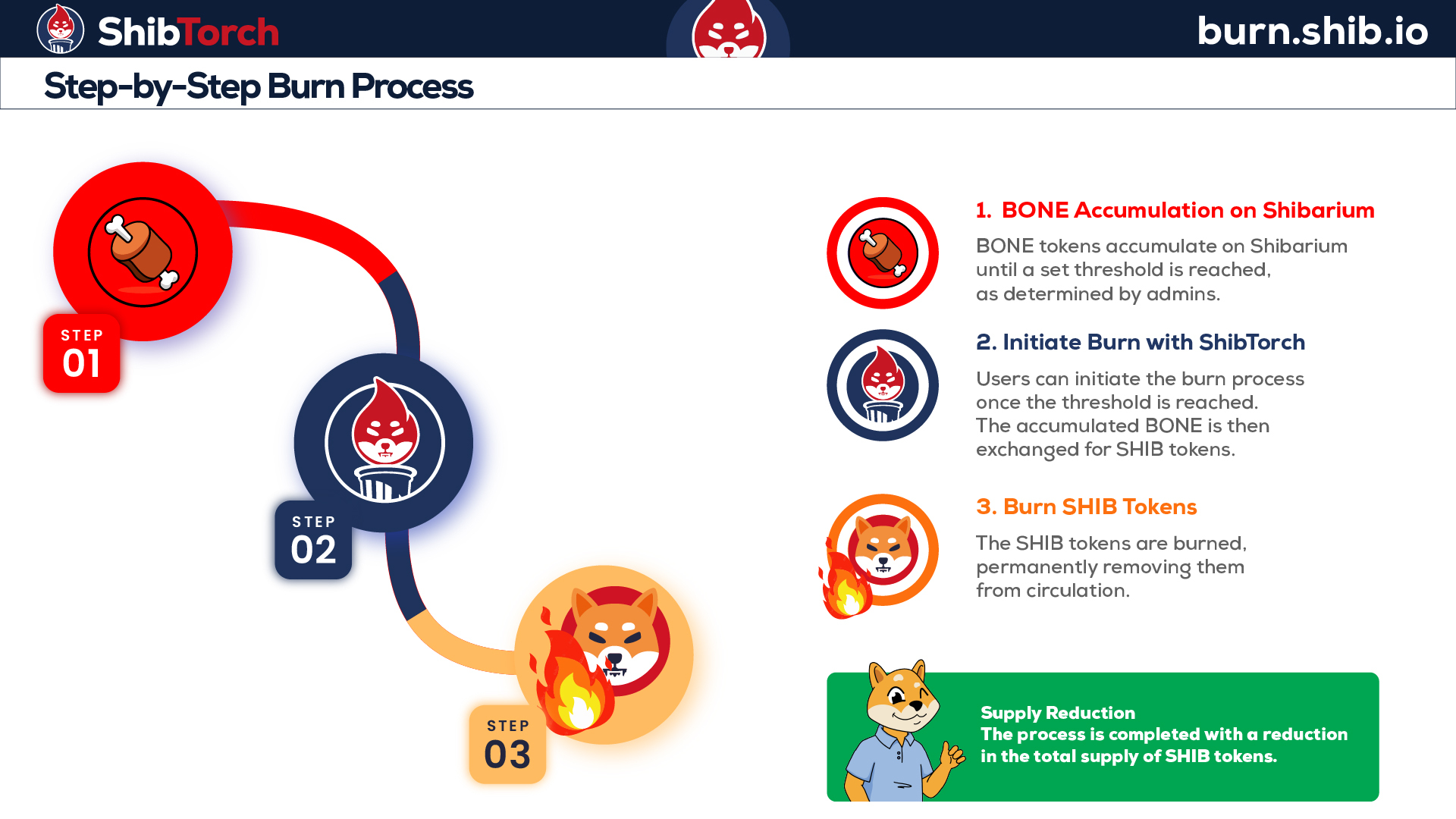 ShibTorch

burn.shib.io

Step-by-Step Burn Process

STEP 01

STEP 02

STEP 03

1. BONE Accumulation on Shibarium

BONE tokens accumulate on Shibarium until a set threshold is reached, as determined by admins.

2. Initiate Burn with ShibTorch

Users can initiate the burn process once the threshold is reached. The accumulated BONE is then exchanged for SHIB tokens.

3. Burn SHIB Tokens

The SHIB tokens are burned, permanently removing them from circulation.

Supply Reduction
The process is completed with a reduction in the total supply of SHIB tokens.